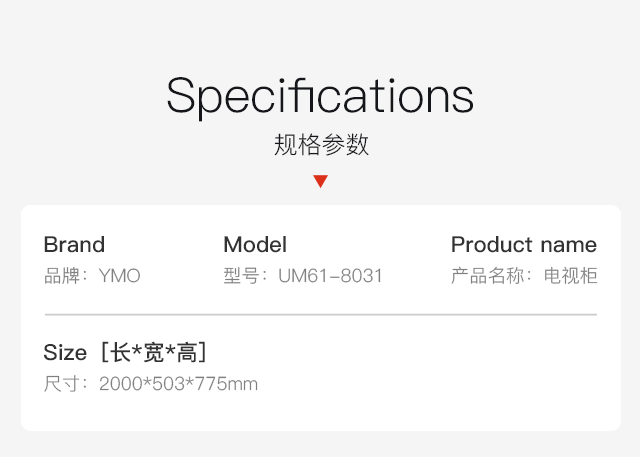 Specifications
规格参数

Brand
品牌：YMO

Model
型号：UM61-8031

Product name
产品名称：电视柜

Size［长*宽*高］
尺寸：2000*503*775mm