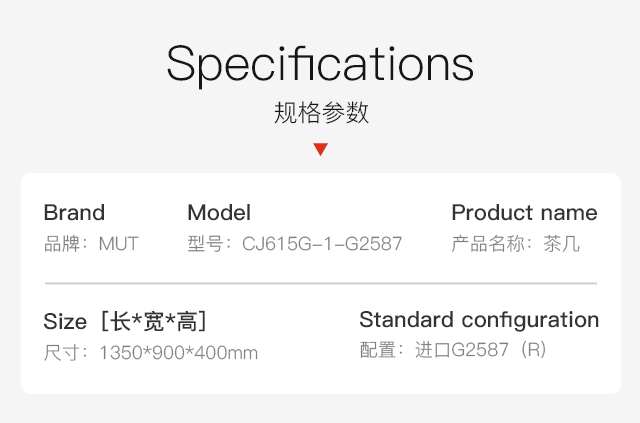 Specifications
规格参数

Brand
品牌：MUT

Model
型号：CJ615G-1-G2587

Product name
产品名称：茶几

Size［长*宽*高］
尺寸：1350*900*400mm

Standard configuration
配置：进口G2587（R）