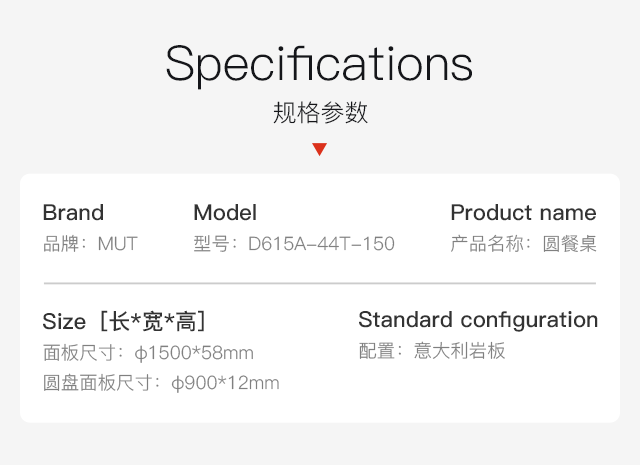 Specifications
规格参数

Brand
品牌：MUT

Model
型号：D615A-44T-150

Product name
产品名称：圆餐桌

Size［长*宽*高］
面板尺寸：ϕ1500*58mm
圆盘面板尺寸：ϕ900*12mm

Standard configuration
配置：意大利岩板